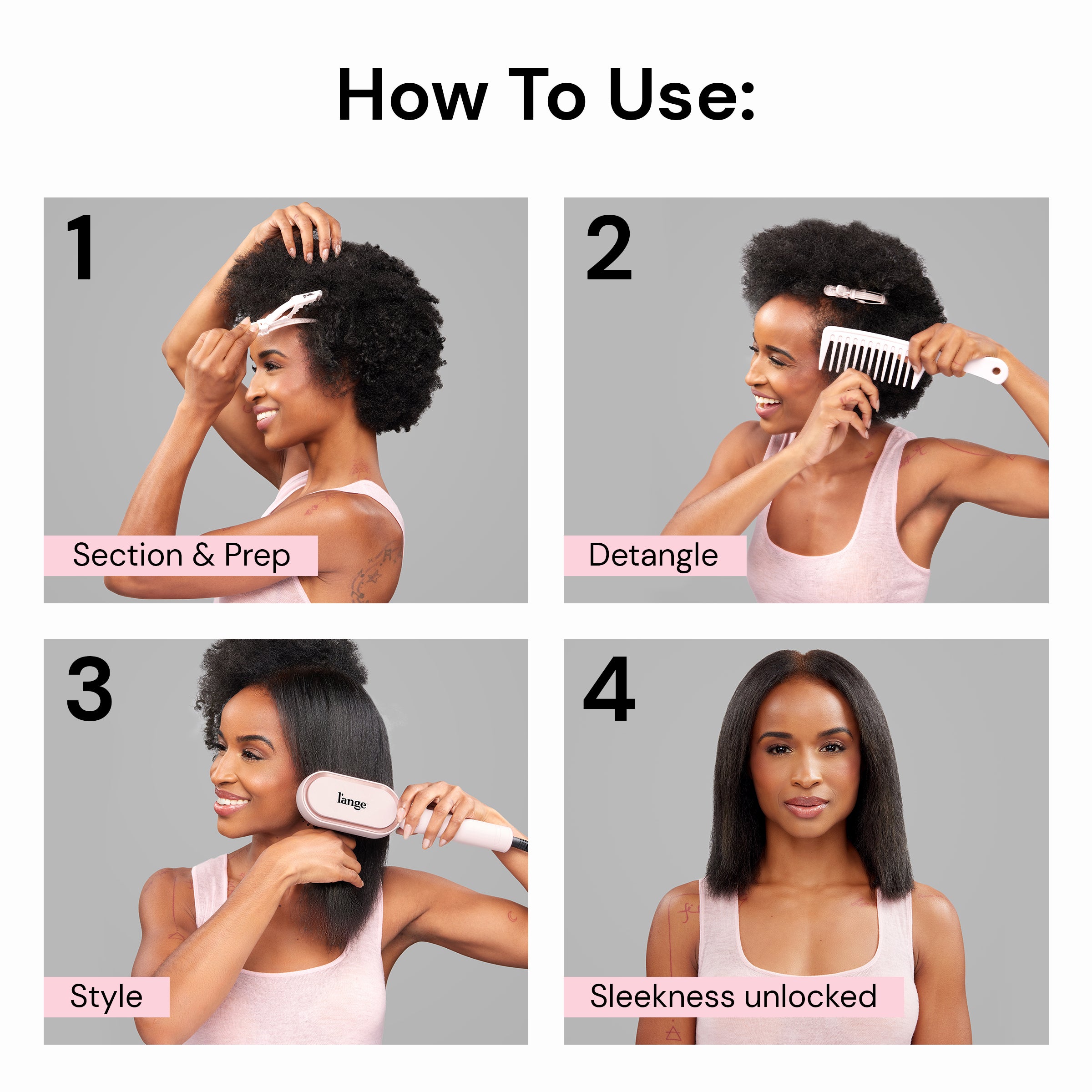 How To Use:

1

Section & Prep

2

Detangle

3

l'ange

Style

4

Sleekness unlocked